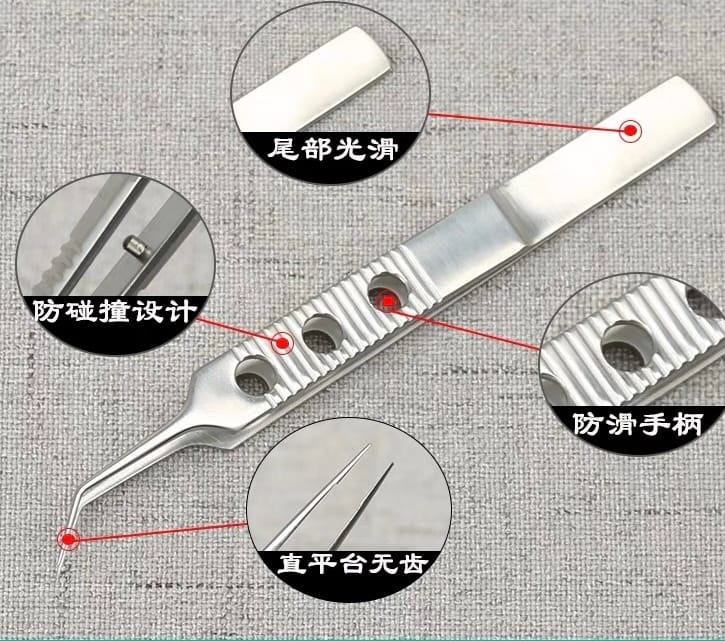 尾部光滑

防碰撞设计

防滑手柄

直平台无齿